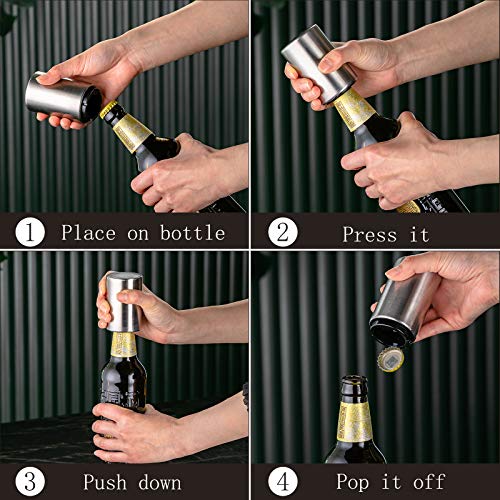 1 Place on bottle

2 Press it

3 Push down

4 Pop it off