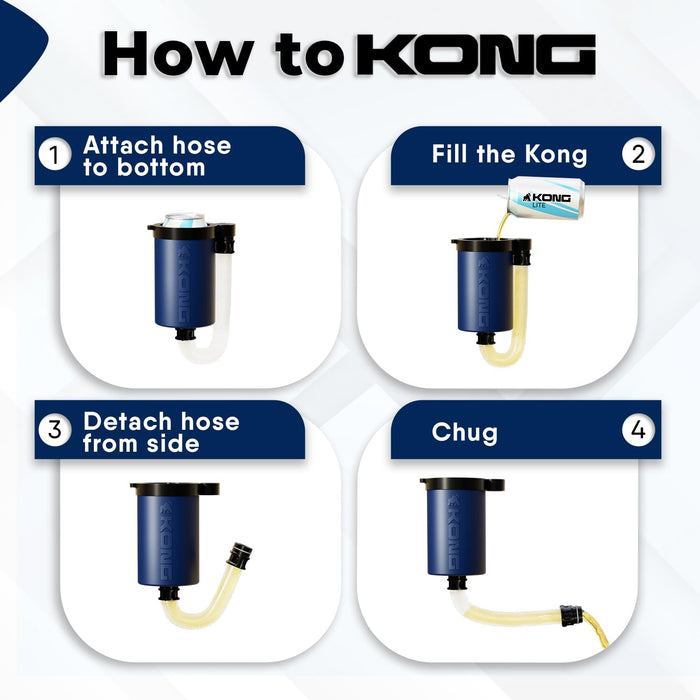 How to KONG

1 Attach hose to bottom

KONG

Fill the Kong 2

KONG LITE

KONG

3 Detach hose from side

KONG

Chug 4

KONG